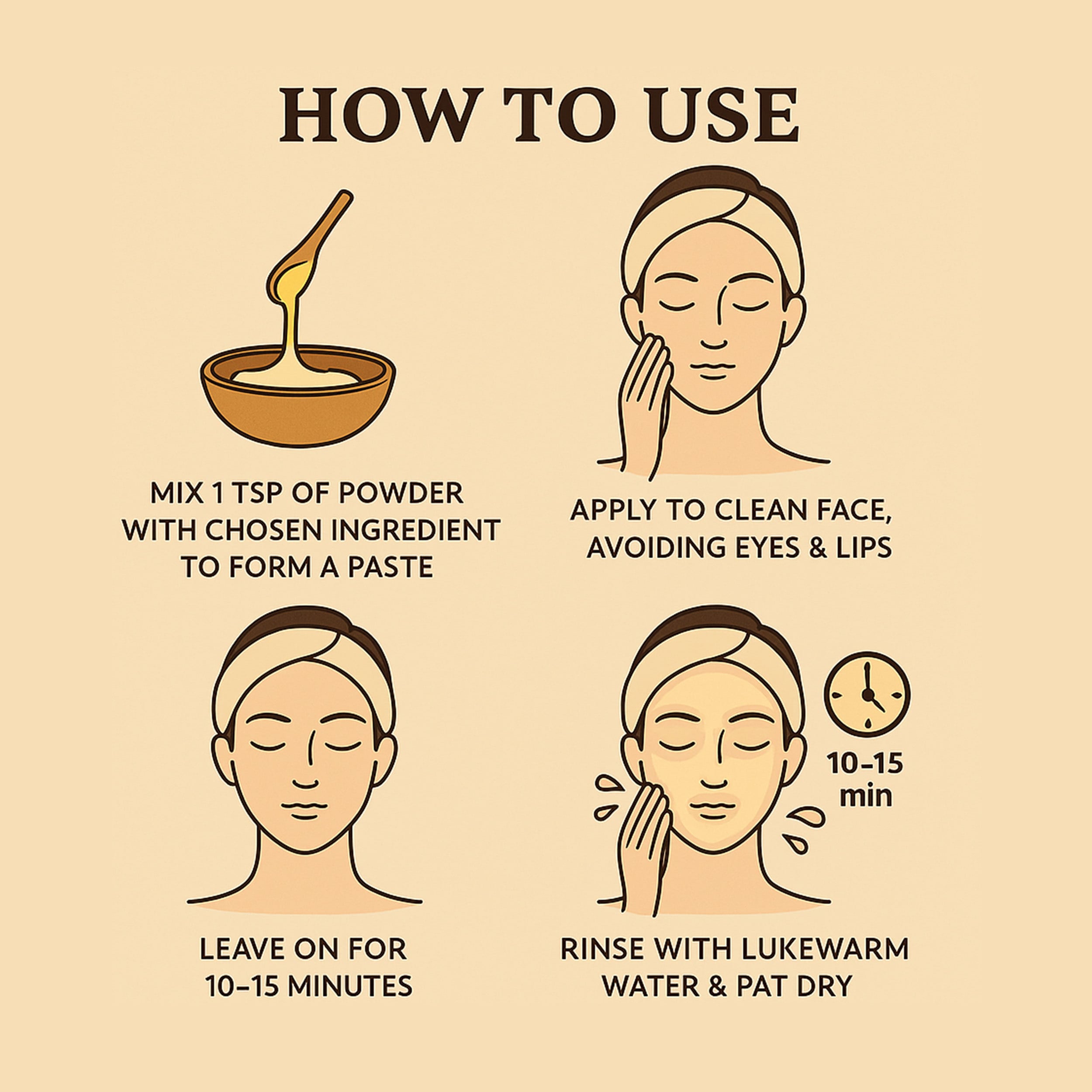 HOW TO USE

MIX 1 TSP OF POWDER WITH CHOSEN INGREDIENT TO FORM A PASTE

APPLY TO CLEAN FACE, AVOIDING EYES & LIPS

LEAVE ON FOR 10–15 MINUTES

10–15 min

RINSE WITH LUKEWARM WATER & PAT DRY