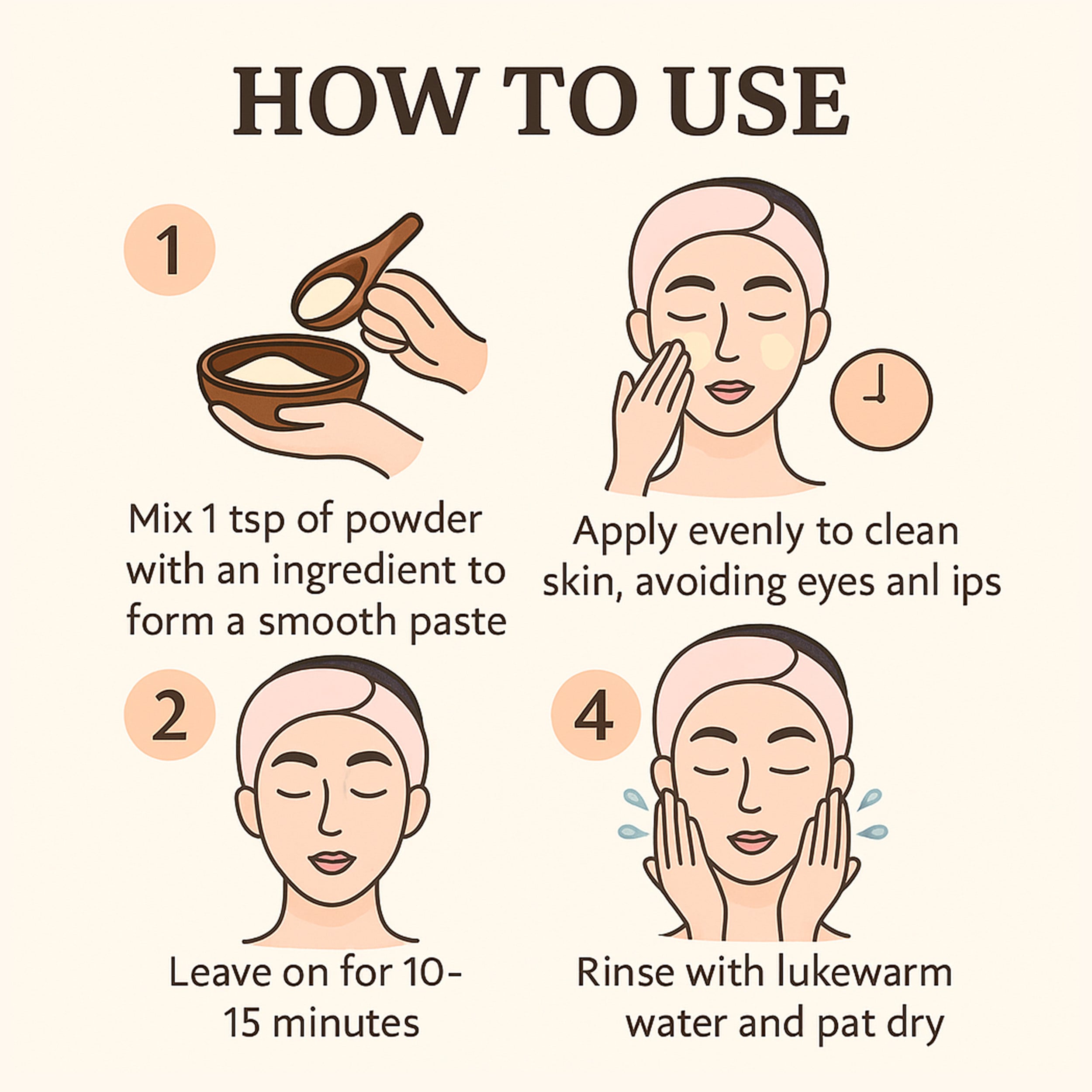 HOW TO USE

1

Mix 1 tsp of powder with an ingredient to form a smooth paste

Apply evenly to clean skin, avoiding eyes anl ips

2

Leave on for 10-15 minutes

4

Rinse with lukewarm water and pat dry